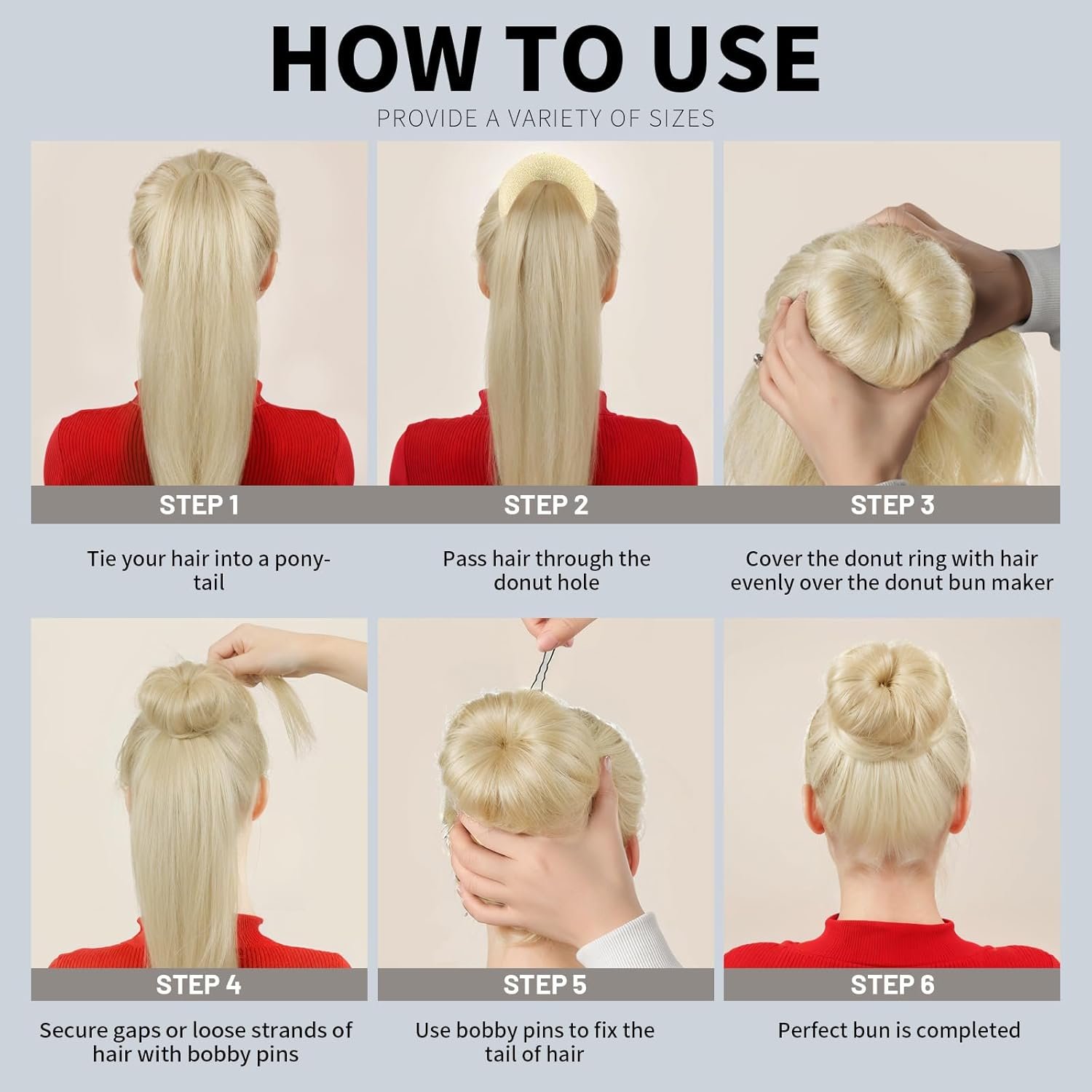 HOW TO USE

PROVIDE A VARIETY OF SIZES

STEP 1

Tie your hair into a ponytail

STEP 2

Pass hair through the donut hole

STEP 3

Cover the donut ring with hair evenly over the donut bun maker

STEP 4

Secure gaps or loose strands of hair with bobby pins

STEP 5

Use bobby pins to fix the tail of hair

STEP 6

Perfect bun is completed