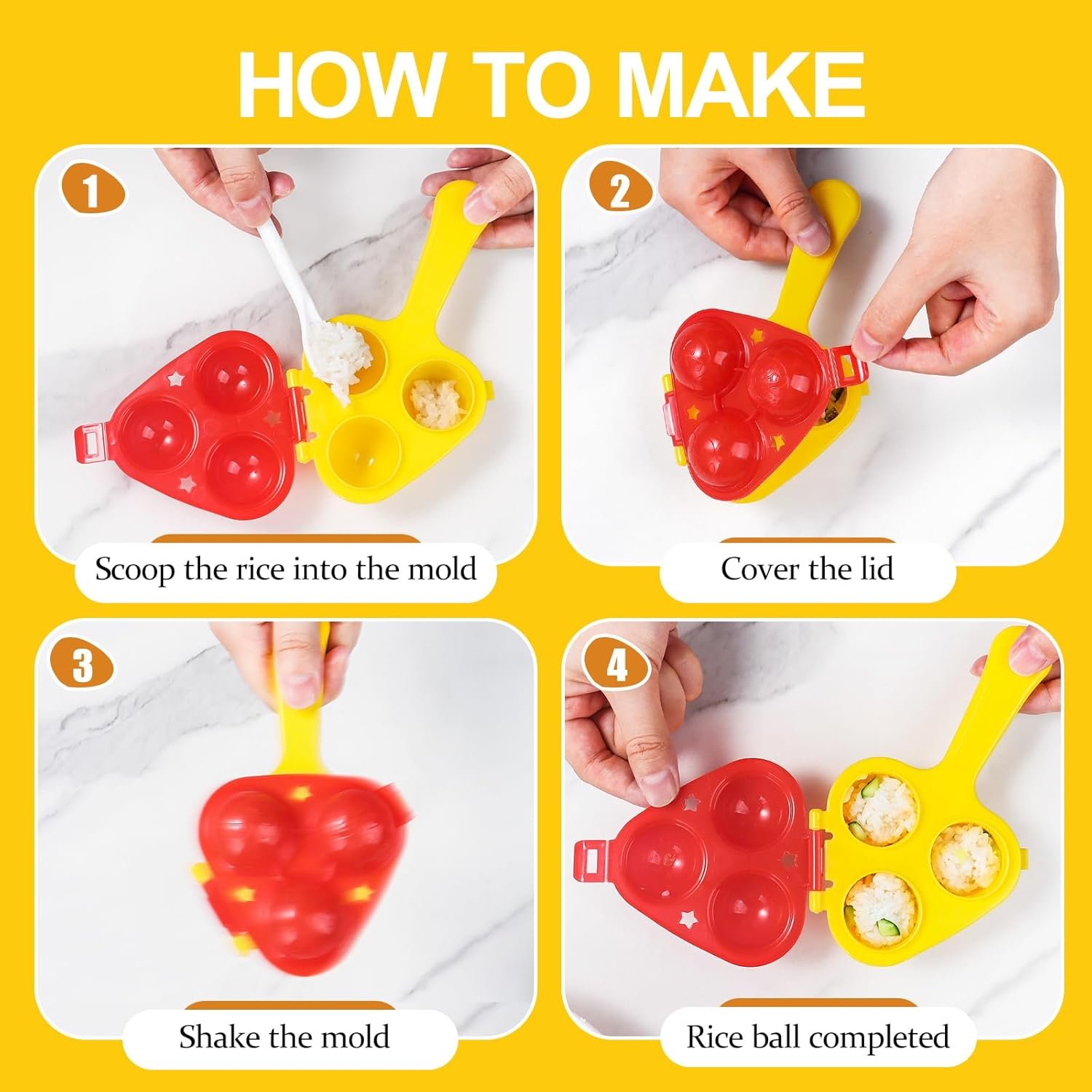 HOW TO MAKE

1
Scoop the rice into the mold

2
Cover the lid

3
Shake the mold

4
Rice ball completed