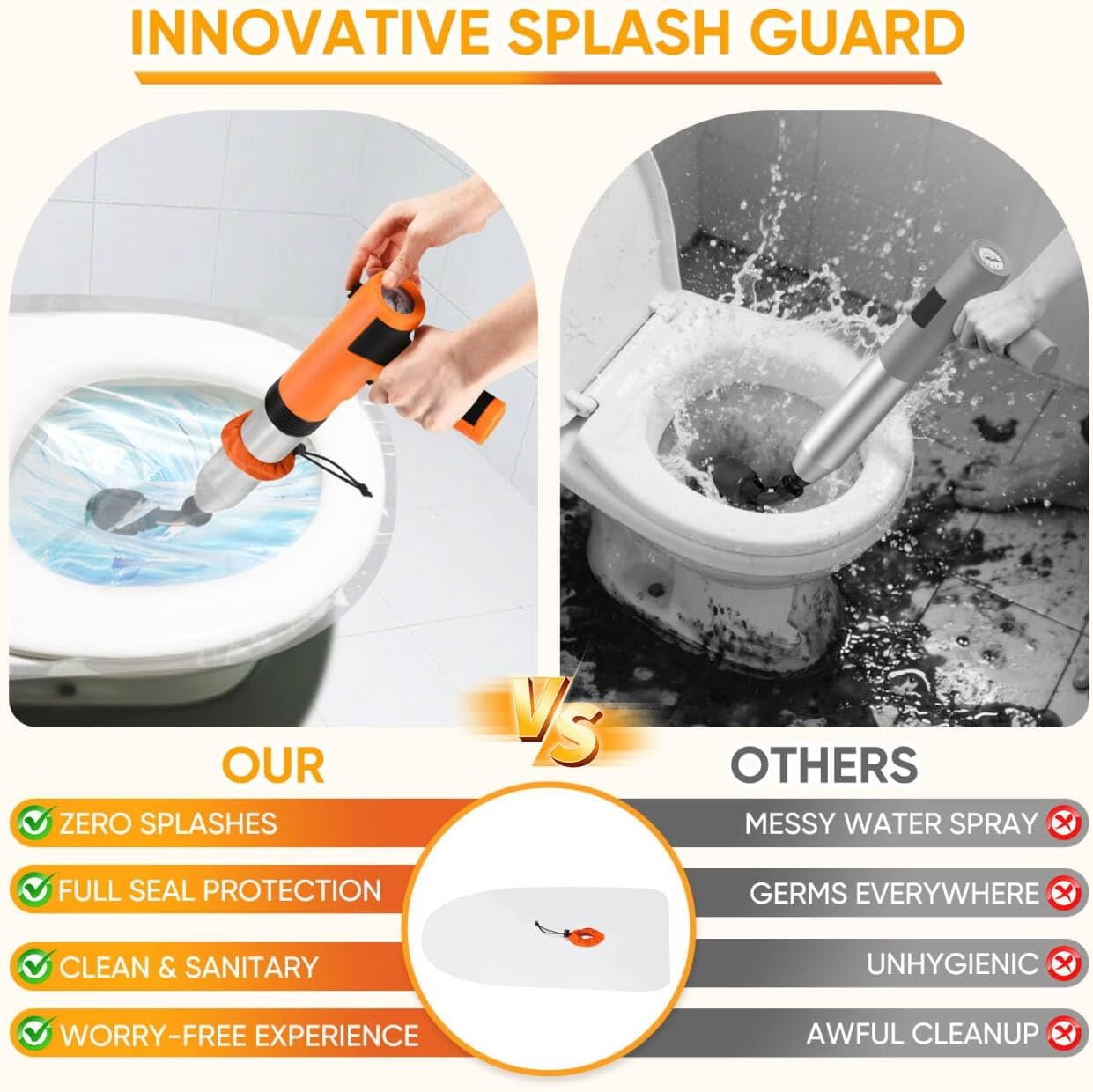 INNOVATIVE SPLASH GUARD

VS

OUR

ZERO SPLASHES

FULL SEAL PROTECTION

CLEAN & SANITARY

WORRY-FREE EXPERIENCE

OTHERS

MESSY WATER SPRAY

GERMS EVERYWHERE

UNHYGIENIC

AWFUL CLEANUP