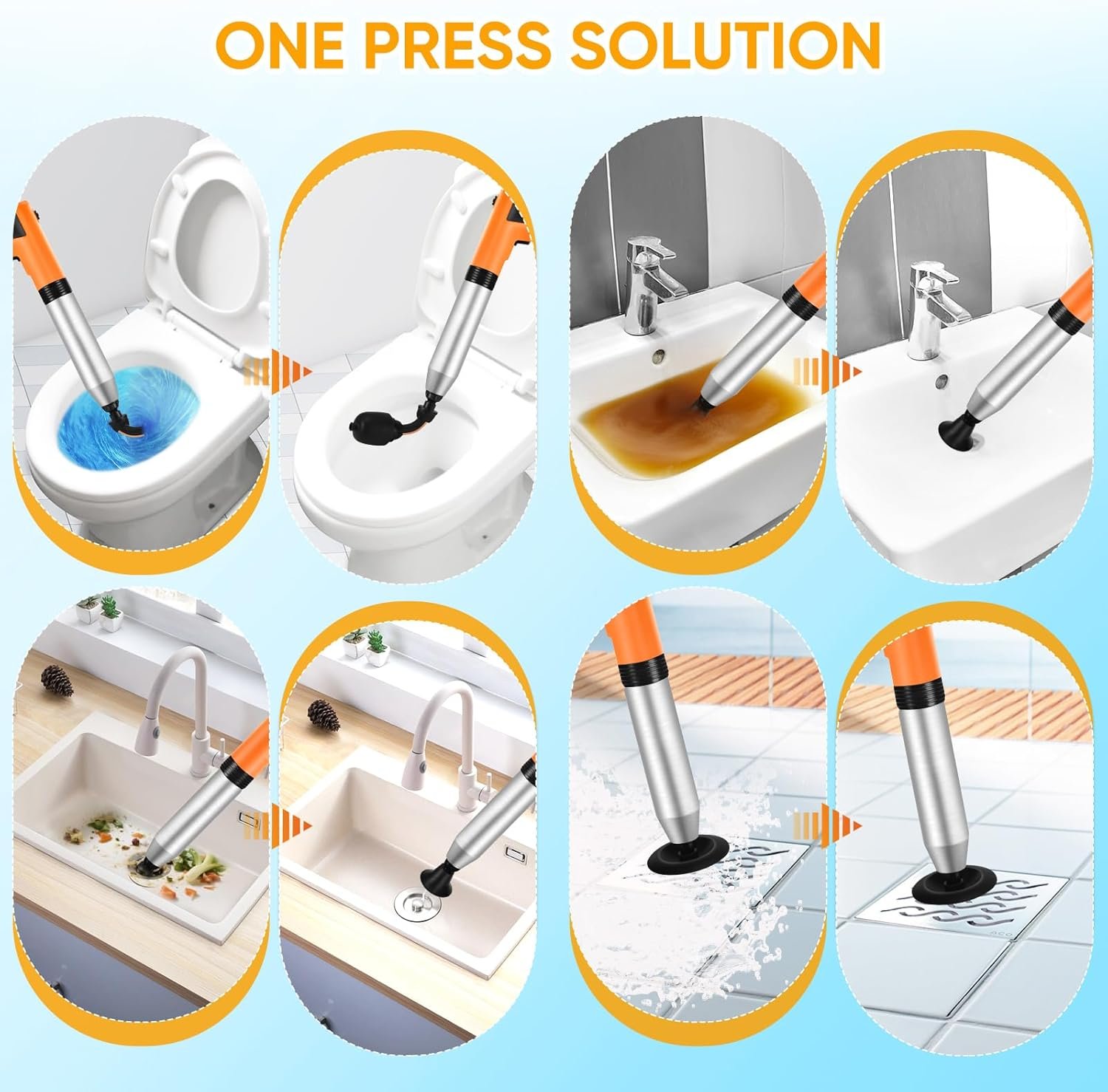 ONE PRESS SOLUTION