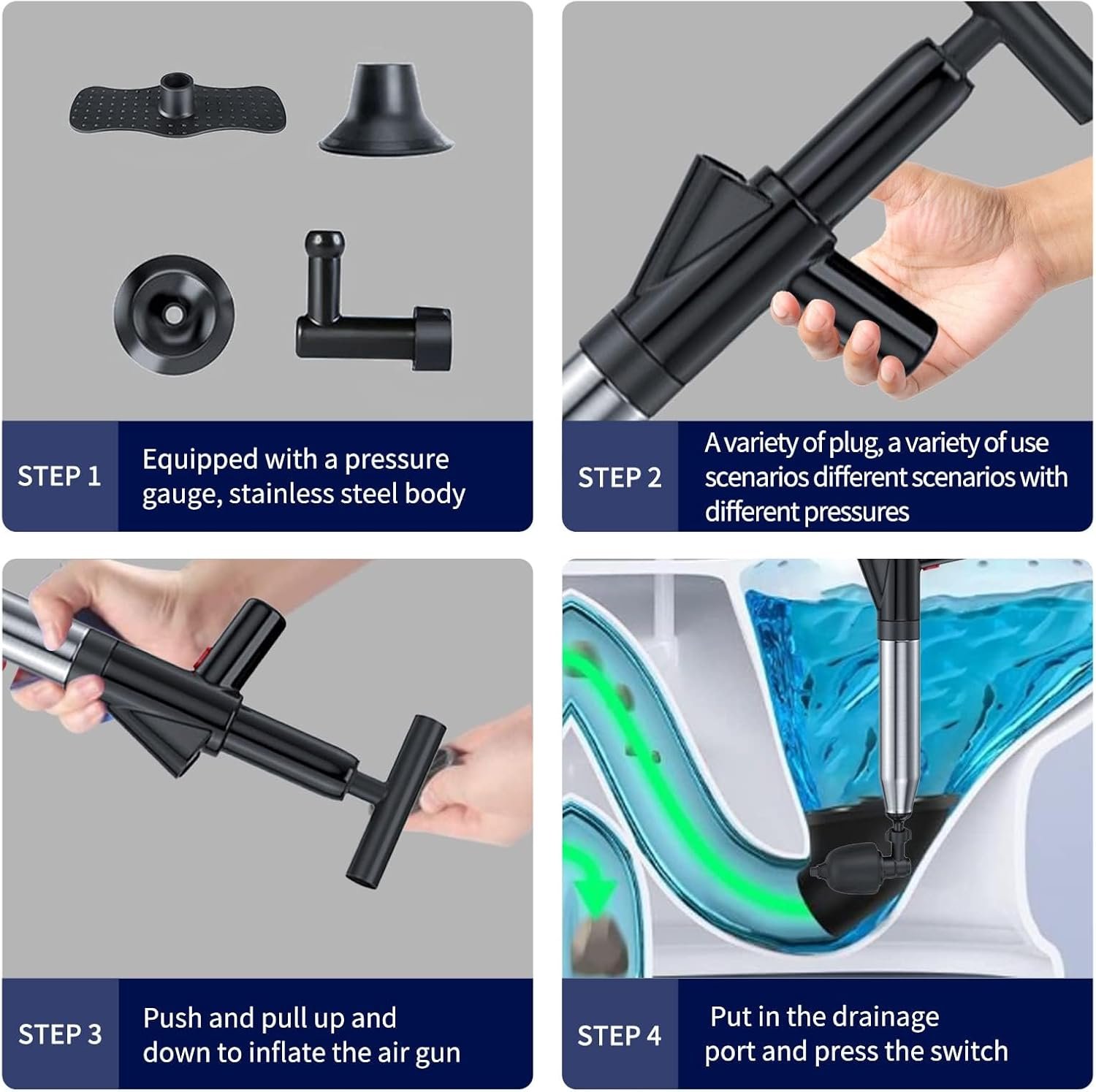 STEP 1

Equipped with a pressure gauge, stainless steel body

STEP 2

A variety of plug, a variety of use scenarios different scenarios with different pressures

STEP 3

Push and pull up and down to inflate the air gun

STEP 4

Put in the drainage port and press the switch